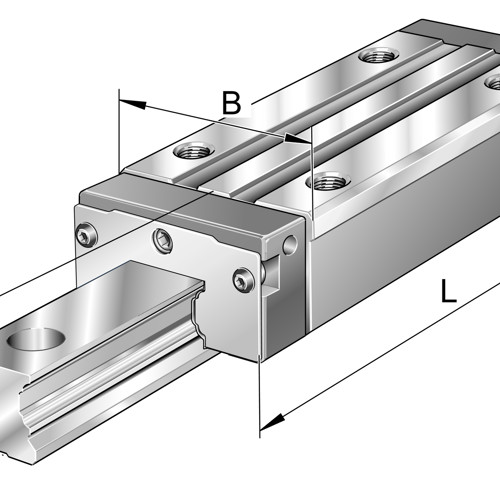 B

L